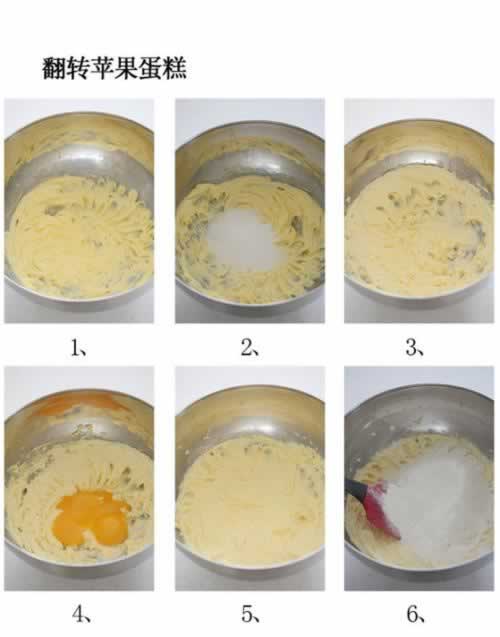 翻转苹果蛋糕

1、

2、

3、

4、

5、

6、