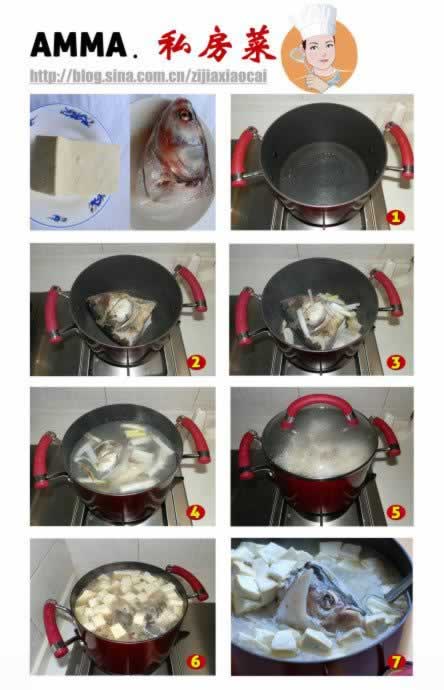 AMMA. 私房菜

http://blog.sina.com.cn/zijiaxiaocai

1

2

3

4

5

6

7