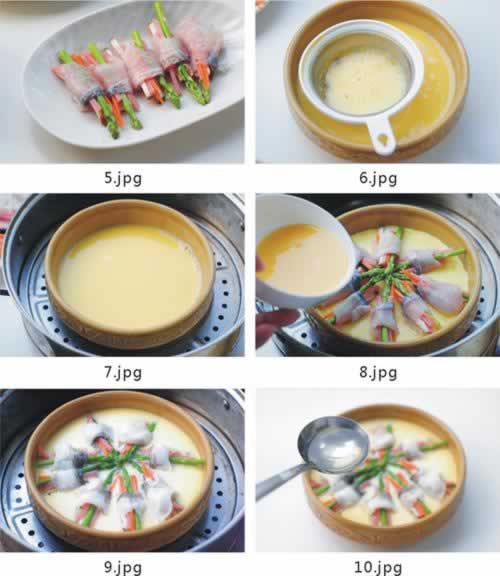 5.jpg

6.jpg

7.jpg

8.jpg

9.jpg

10.jpg