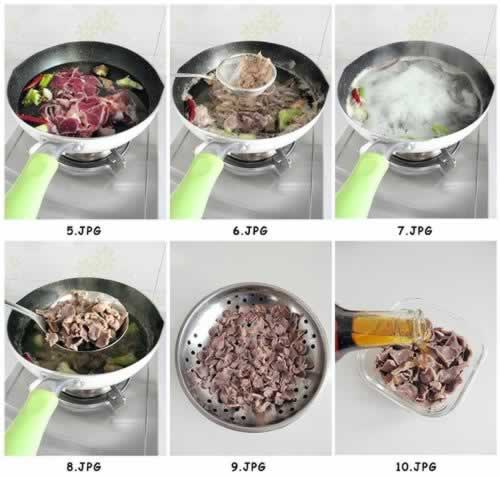 5.JPG

6.JPG

7.JPG

8.JPG

9.JPG

10.JPG