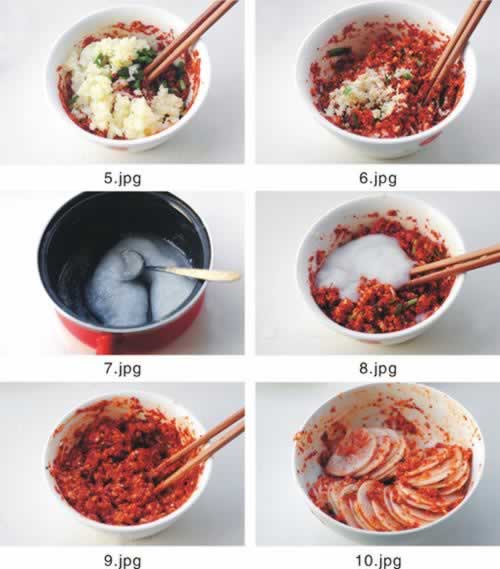 5.jpg

6.jpg

7.jpg

8.jpg

9.jpg

10.jpg