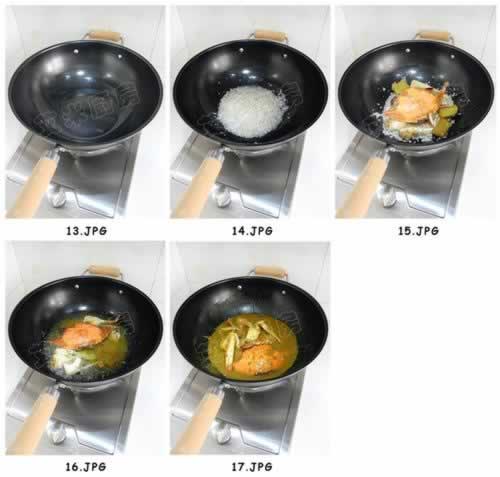 13.JPG

14.JPG

15.JPG

16.JPG

17.JPG