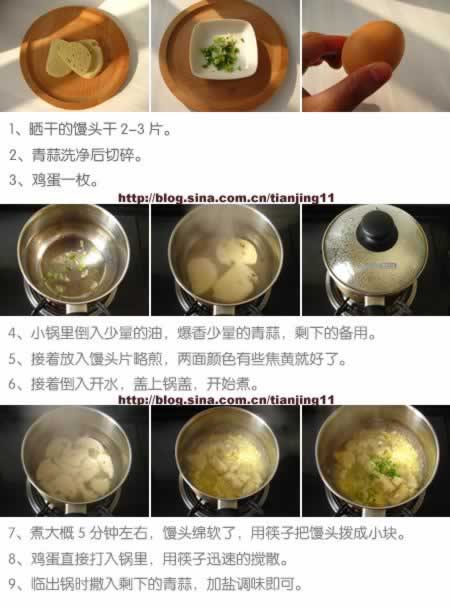 1、晒干的馒头干 2-3 片。
2、青蒜洗净后切碎。
3、鸡蛋一枚。

http://blog.sina.com.cn/tianjing11

4、小锅里倒入少量的油，爆香少量的青蒜，剩下的备用。
5、接着放入馒头片略煎，两面颜色有些焦黄就好了。
6、接着倒入开水，盖上锅盖，开始煮。

http://blog.sina.com.cn/tianjing11

7、煮大概 5 分钟左右，馒头绵软了，用筷子把馒头拨成小块。
8、鸡蛋直接打入锅里，用筷子迅速的搅散。
9、临出锅时撒入剩下的青蒜，加盐调味即可。