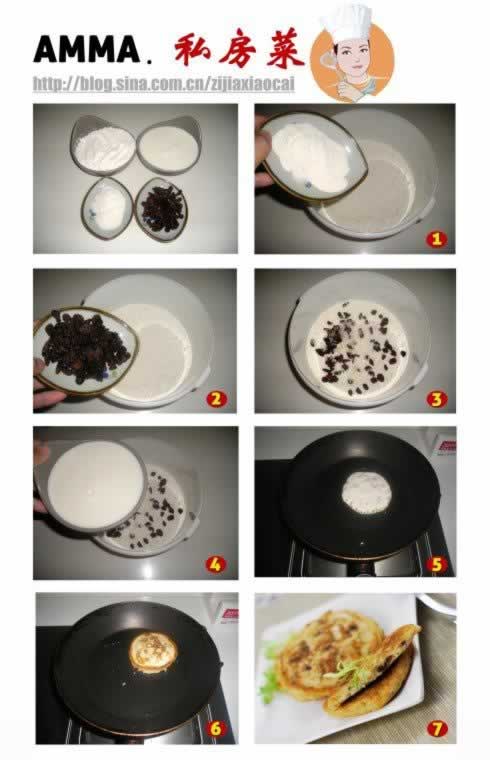 AMMA. 私房菜
http://blog.sina.com.cn/zijiaxiaocai

1

2

3

4

5

6

7