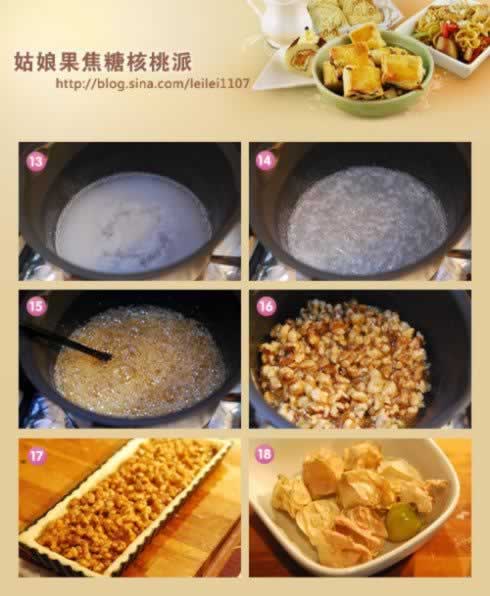 姑娘果焦糖核桃派
http://blog.sina.com/leilei1107

13

14

15

16

17

18