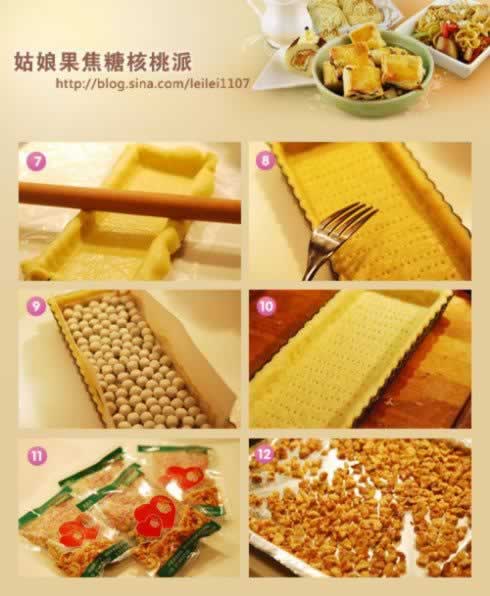 姑娘果焦糖核桃派
http://blog.sina.com/leilei1107

7

8

9

10

11

12