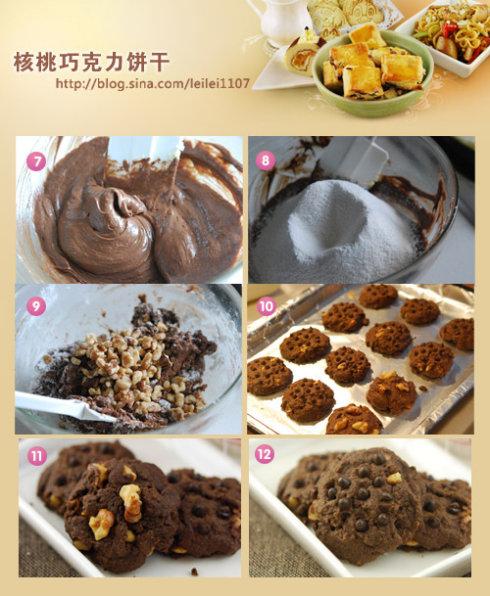 核桃巧克力饼干
http://blog.sina.com/leilei1107

7

8

9

10

11

12