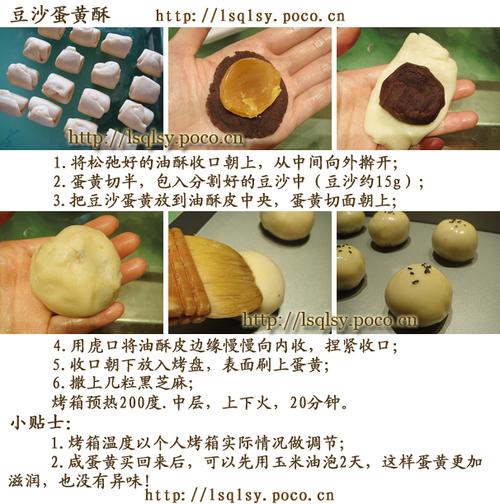 豆沙蛋黄酥 http://lsqlsy.poco.cn

http://lsqlsy.poco.cn

1.将松弛好的油酥收口朝上，从中间向外擀开;
2.蛋黄切半，包入分割好的豆沙中（豆沙约15g）;
3.把豆沙蛋黄放到油酥皮中央，蛋黄切面朝上;

http://lsqlsy.poco.cn

4.用虎口将油酥皮边缘慢慢向内收，捏紧收口;
5.收口朝下放入烤盘，表面刷上蛋黄;
6.撒上几粒黑芝麻;
烤箱预热200度.中层，上下火，20分钟。

小贴士:
1.烤箱温度以个人烤箱实际情况做调节;
2.咸蛋黄买回来后，可以先用玉米油泡2天，这样蛋黄更加滋润，也没有异味!

http://lsqlsy.poco.cn