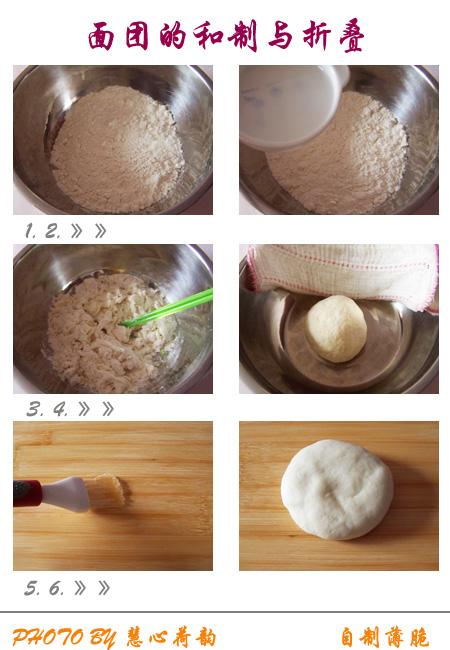 面团的和制与折叠

1. 2. 》》

3. 4. 》》

5. 6. 》》

PHOTO BY 慧心荷韵

自制薄脆