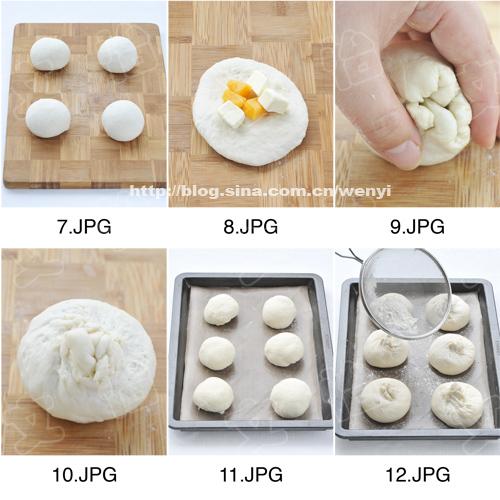 http://blog.sina.com.cn/wenyi

7.JPG

8.JPG

9.JPG

10.JPG

11.JPG

12.JPG