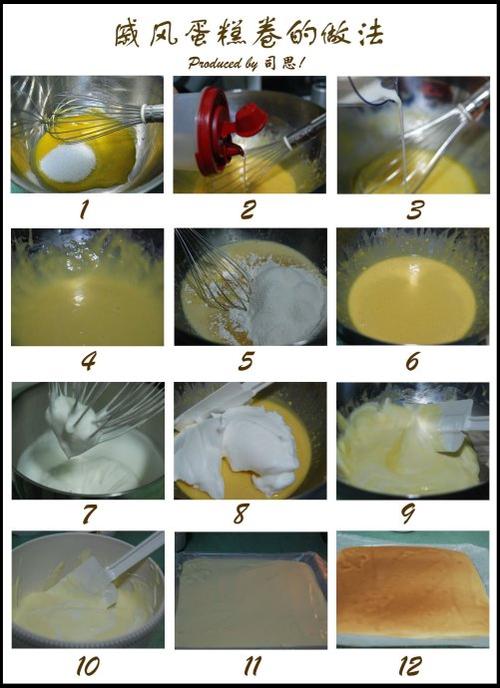 戚风蛋糕卷的做法

Produced by 司思!

1

2

3

4

5

6

7

8

9

10

11

12