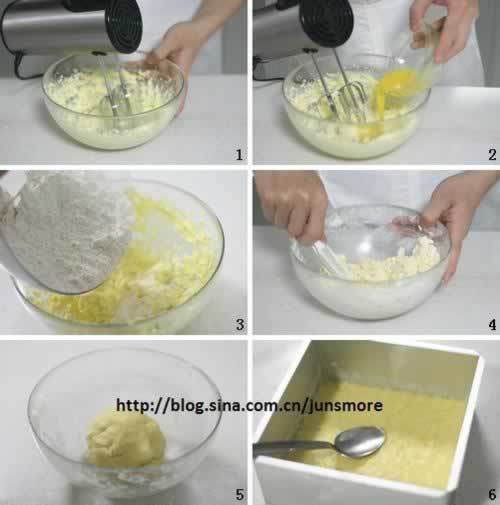 1

2

3

4

http://blog.sina.com.cn/junsmore

5

6