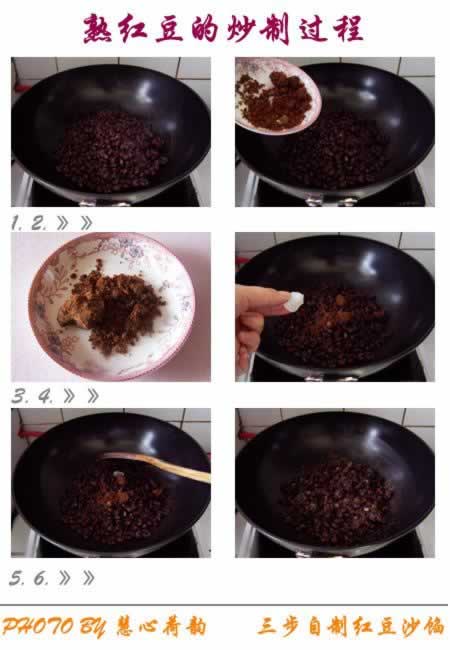 熟红豆的炒制过程

1. 2. 》》

3. 4. 》》

5. 6. 》》

PHOTO BY 慧心荷韵　　三步自制红豆沙馅