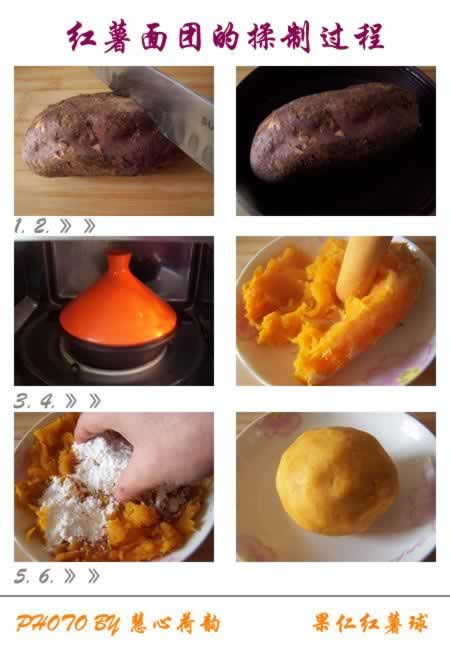 红薯面团的揉制过程

1. 2. 》》

3. 4. 》》

5. 6. 》》

PHOTO BY 慧心荷韵

果仁红薯球