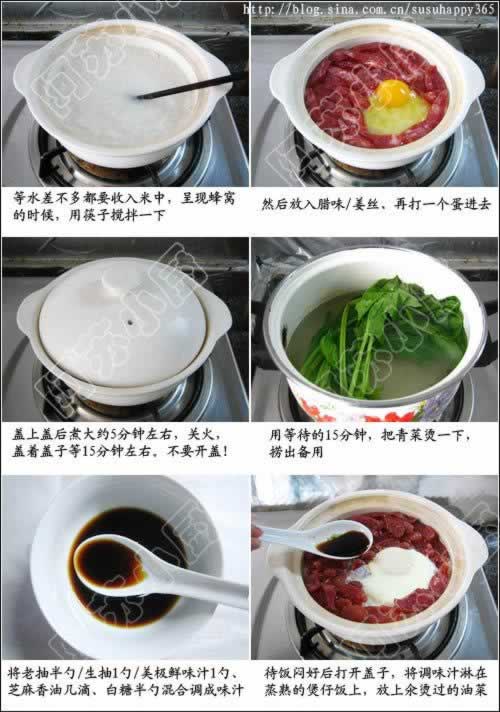 http://blog.sina.com.cn/susuhappy365

等水差不多都要收入米中，呈现蜂窝的时候，用筷子搅拌一下

然后放入腊味/姜丝、再打一个蛋进去

盖上盖后煮大约5分钟左右，关火，盖着盖子等15分钟左右，不要开盖！

用等待的15分钟，把青菜烫一下，捞出备用

将老抽半勺/生抽1勺/美极鲜味汁1勺、芝麻香油几滴、白糖半勺混合调成味汁

待饭闷好后打开盖子，将调味汁淋在蒸熟的煲仔饭上，放上汆烫过的油菜