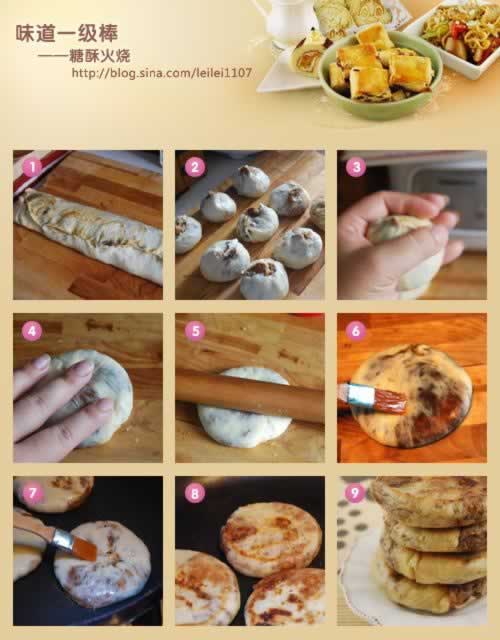 味道一级棒
——糖酥火烧
http://blog.sina.com/leilei1107

1
2
3
4
5
6
7
8
9