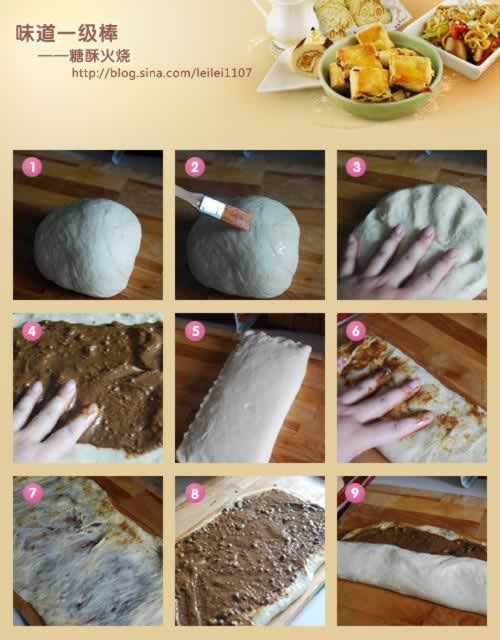 味道一级棒
——糖酥火烧
http://blog.sina.com/leilei1107

1

2

3

4

5

6

7

8

9