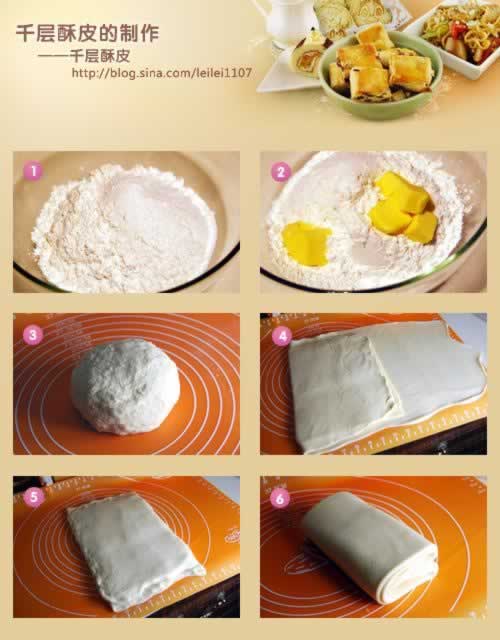 千层酥皮的制作
——千层酥皮
http://blog.sina.com/leilei1107

1

2

3

4

5

6