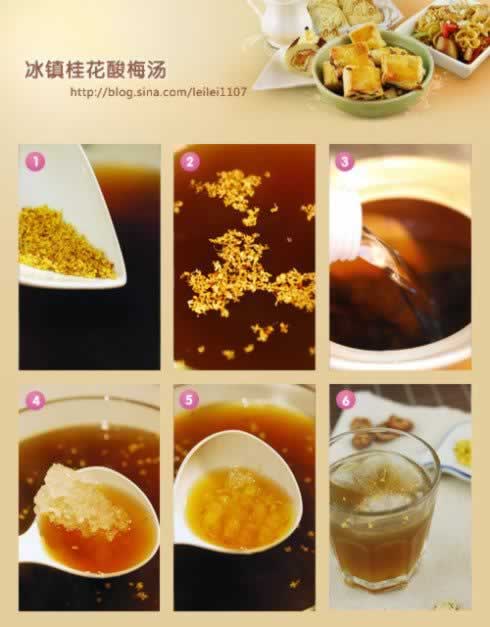 冰镇桂花酸梅汤
http://blog.sina.com/leilei1107

1

2

3

4

5

6