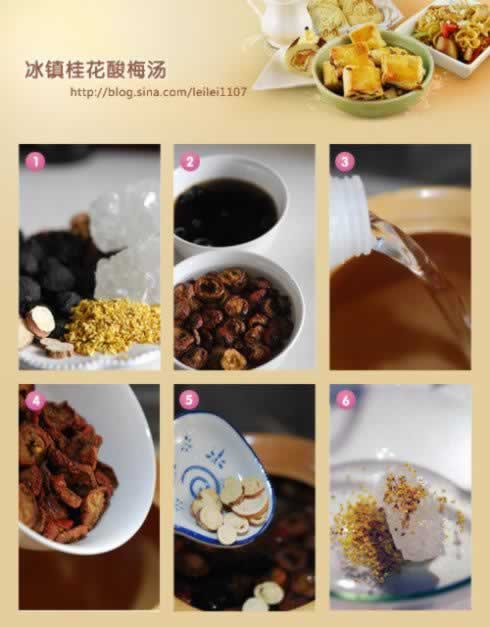 冰镇桂花酸梅汤
http://blog.sina.com/leilei1107

1
2
3
4
5
6