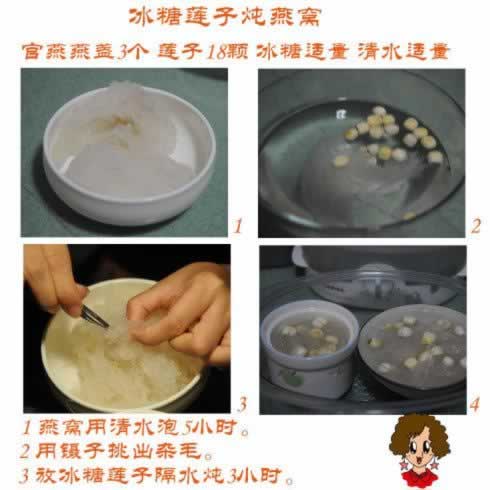 冰糖莲子炖燕窝

官燕燕盏3个 莲子18颗 冰糖适量 清水适量

1

2

3

4

1 燕窝用清水泡5小时。
2 用镊子挑出杂毛。
3 放冰糖莲子隔水炖3小时。