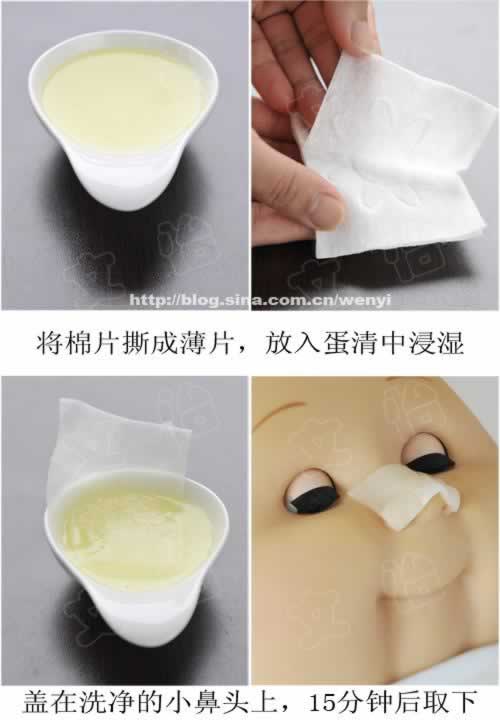 http://blog.sina.com.cn/wenyi

将棉片撕成薄片，放入蛋清中浸湿

盖在洗净的小鼻头上，15分钟后取下