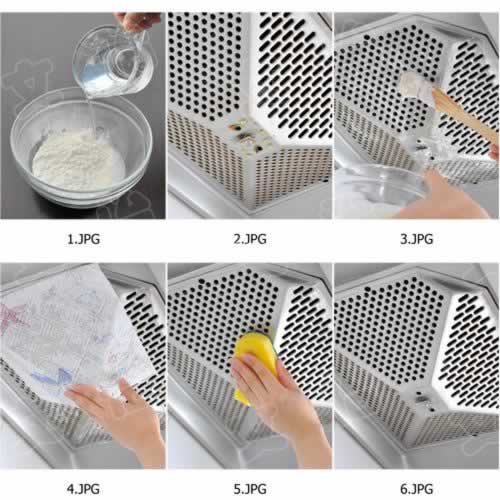 1.JPG

2.JPG

3.JPG

4.JPG

5.JPG

6.JPG