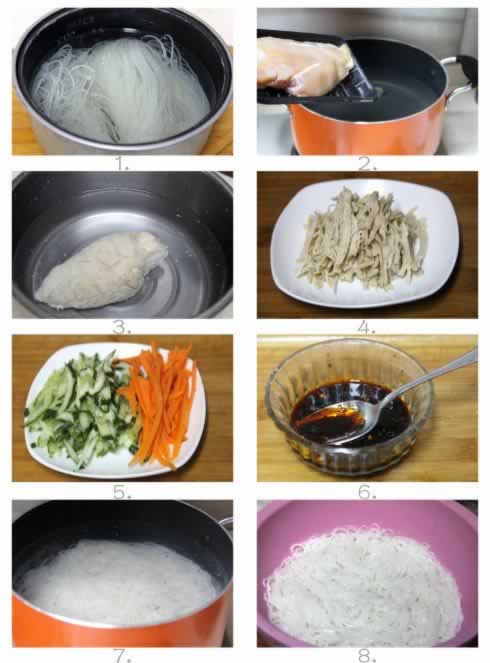 1.

2.

3.

4.

5.

6.

7.

8.