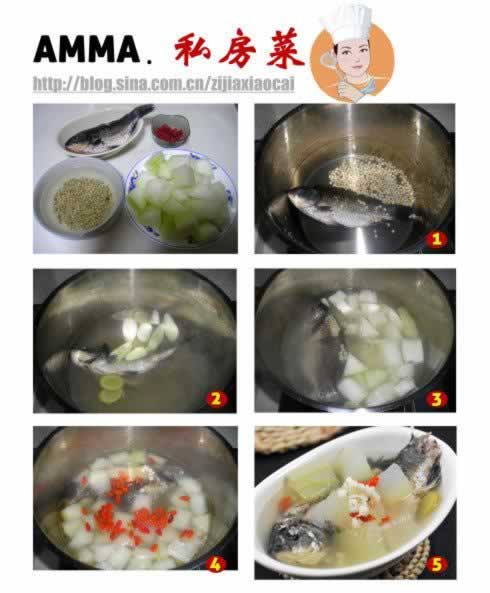 AMMA. 私房菜

http://blog.sina.com.cn/zijiaxiaocai

1

2

3

4

5