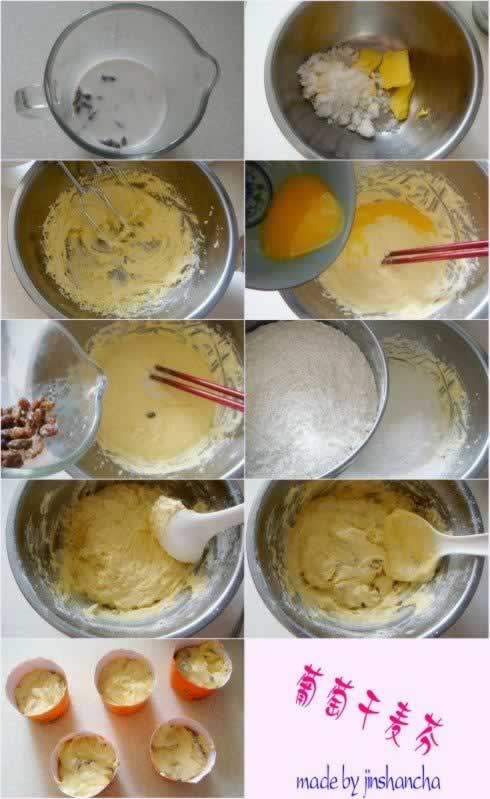 葡萄干麦芬

made by jinshancha