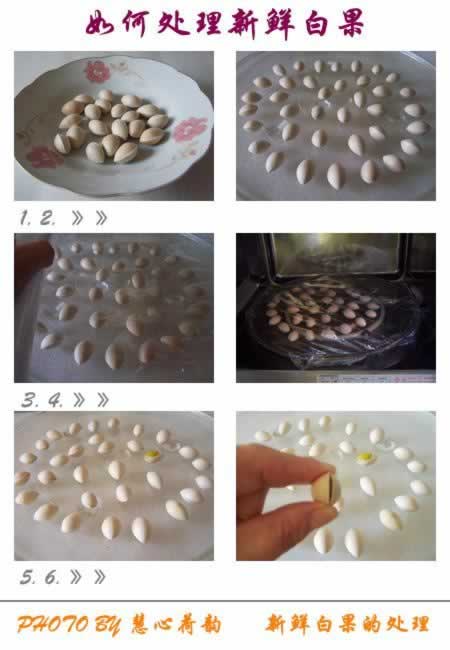 如何处理新鲜白果

1. 2. 》》

3. 4. 》》

5. 6. 》》

PHOTO BY 慧心荷韵　新鲜白果的处理