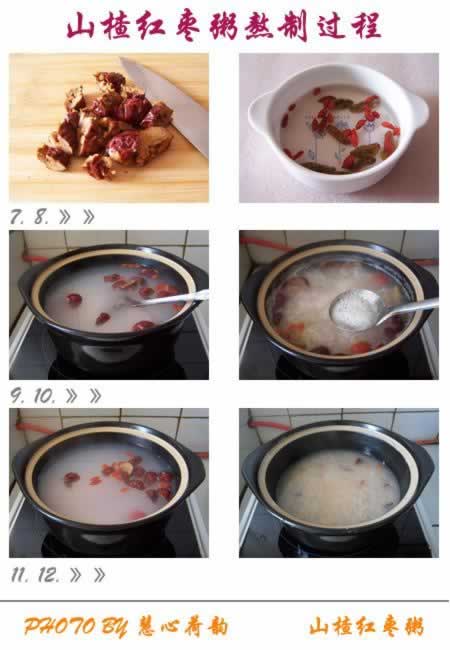 山楂红枣粥熬制过程

7. 8. 》》

9. 10. 》》

11. 12. 》》

PHOTO BY 慧心荷韵 山楂红枣粥