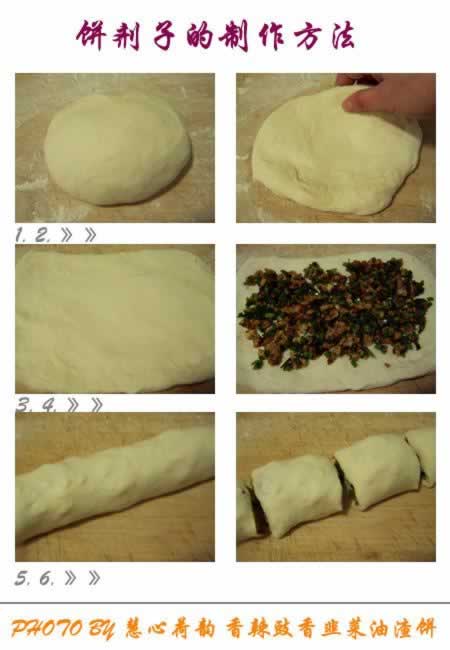 饼剂子的制作方法

1. 2. 》》

3. 4. 》》

5. 6. 》》

PHOTO BY 慧心荷韵 香辣豉香韭菜油渣饼