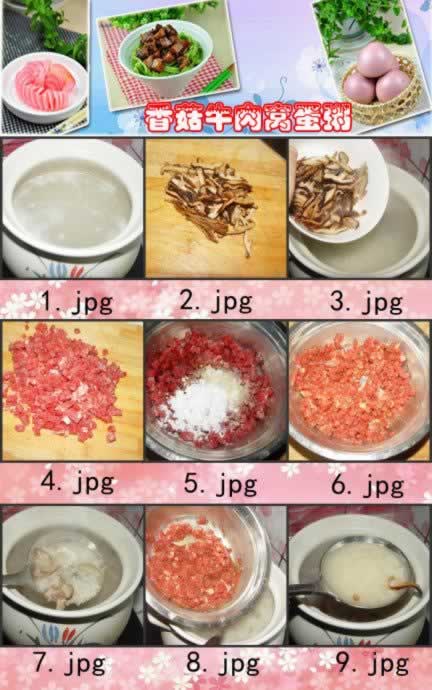 香菇牛肉窝蛋粥

1. jpg

2. jpg

3. jpg

4. jpg

5. jpg

6. jpg

7. jpg

8. jpg

9. jpg