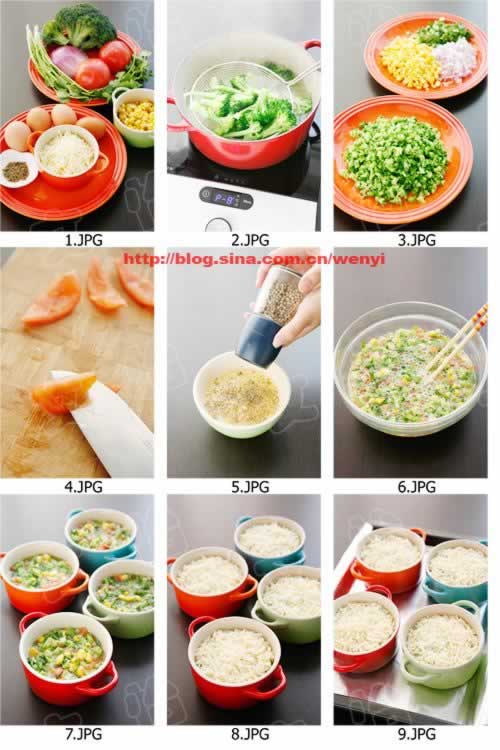 P-8

1.JPG

2.JPG

3.JPG

http://blog.sina.com.cn/wenyi

4.JPG

5.JPG

6.JPG

7.JPG

8.JPG

9.JPG