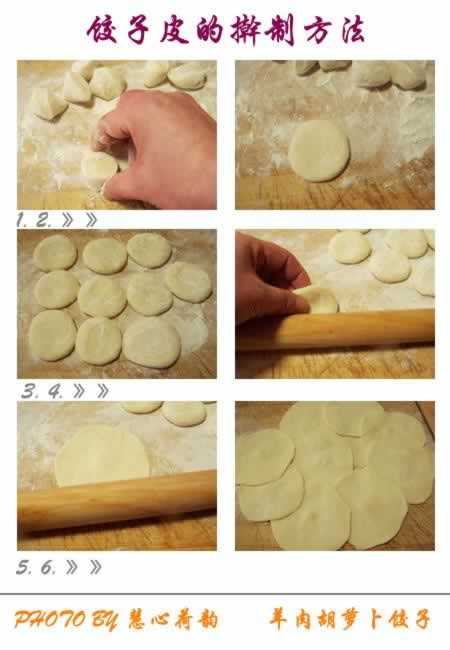 饺子皮的擀制方法

1. 2. 》》

3. 4. 》》

5. 6. 》》

PHOTO BY 慧心荷韵 羊肉胡萝卜饺子