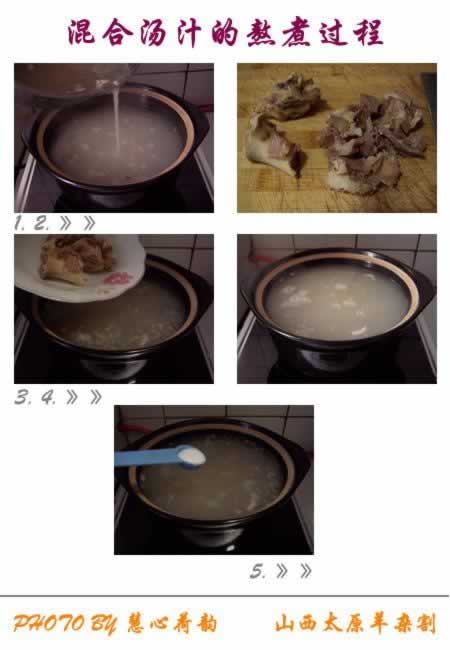 混合汤汁的熬煮过程

1. 2. 》》

3. 4. 》》

5. 》》

PHOTO BY 慧心荷韵　　山西太原羊杂割