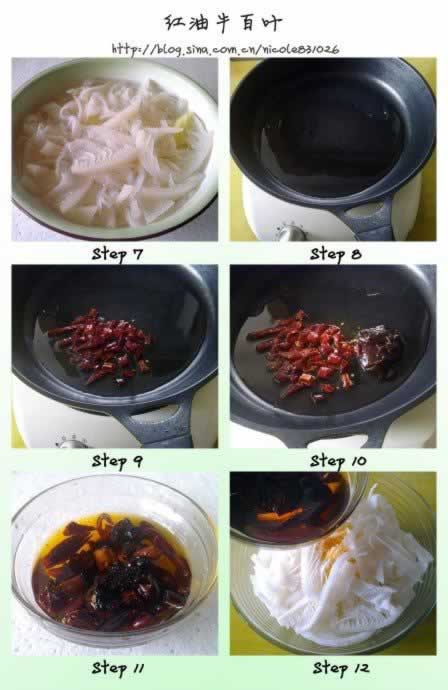 红油牛百叶

http://blog.sina.com.cn/nicole831026

Step 7

Step 8

Step 9

Step 10

Step 11

Step 12