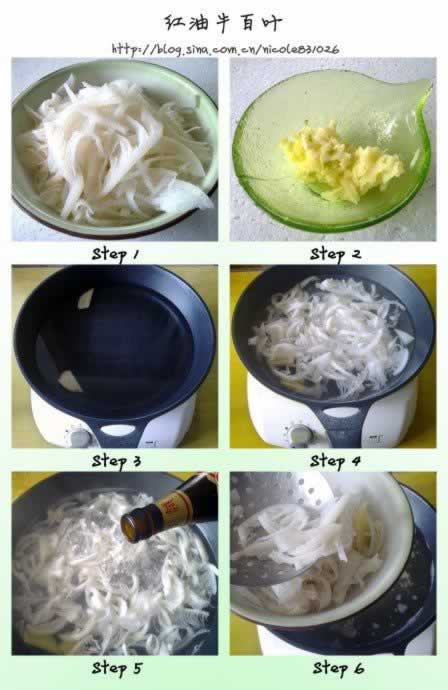 红油牛百叶

http://blog.sina.com.cn/nicole831026

Step 1

Step 2

Step 3

Step 4

Step 5

Step 6