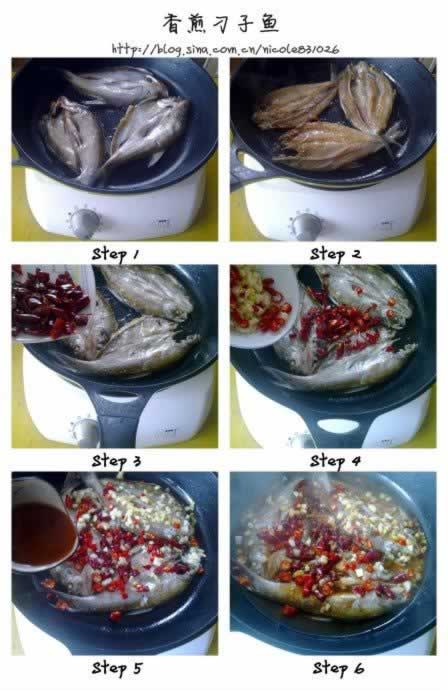 香煎刁子鱼

http://blog.sina.com.cn/nicole831026

Step 1

Step 2

Step 3

Step 4

Step 5

Step 6