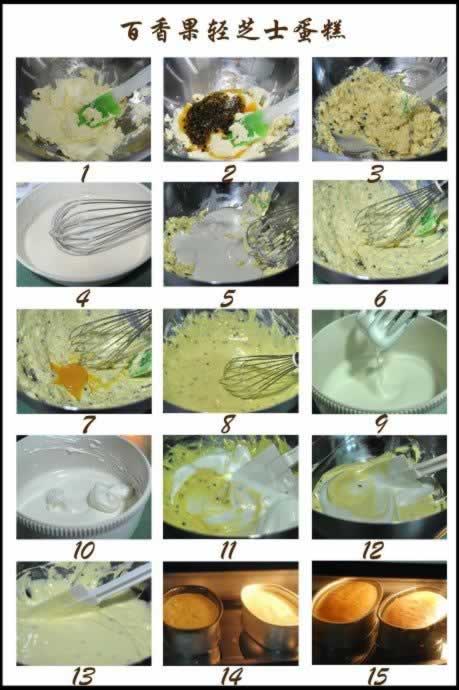 百香果轻芝士蛋糕

1
2
3
4
5
6
7
8
9
10
11
12
13
14
15