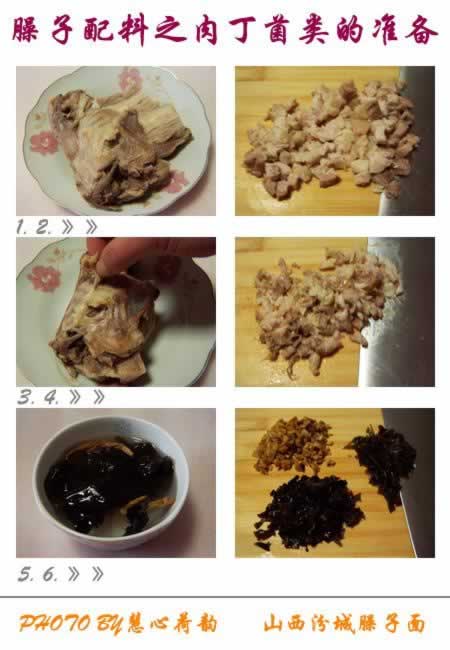 臊子配料之肉丁菌类的准备

1. 2. 》》

3. 4. 》》

5. 6. 》》

PHOTO BY慧心荷韵　　山西汾城臊子面