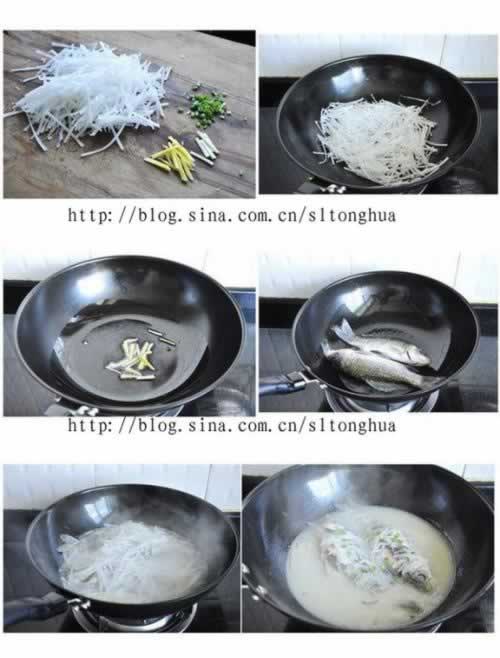 http://blog.sina.com.cn/sltonghua

http://blog.sina.com.cn/sltonghua