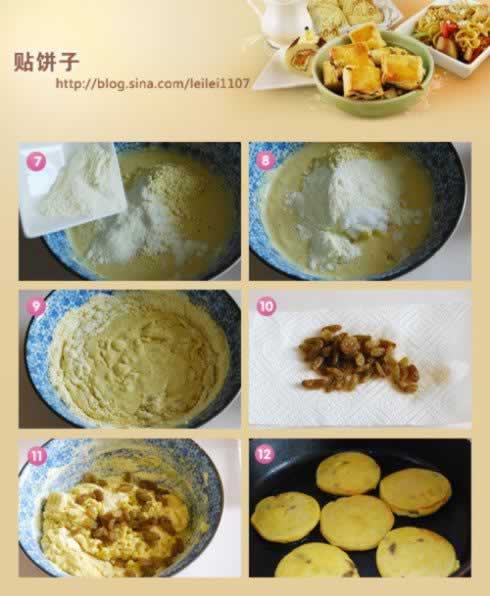 贴饼子
http://blog.sina.com/leilei1107

7

8

9

10

11

12