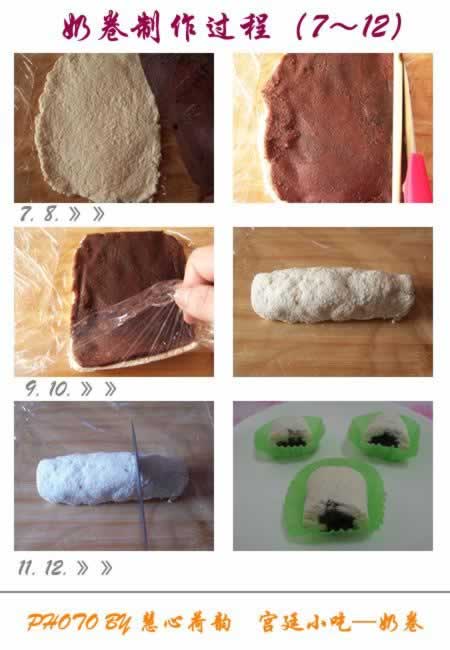 奶卷制作过程（7～12）

7. 8. 》》

9. 10. 》》

11. 12. 》》

PHOTO BY 慧心荷韵　宫廷小吃—奶卷