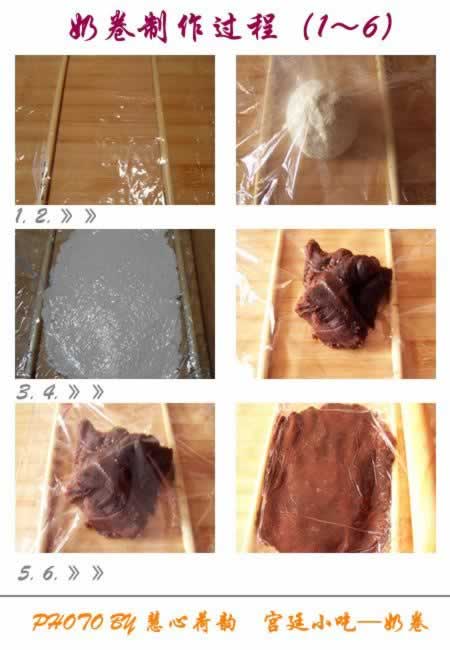 奶卷制作过程（1～6）

1. 2. 》》

3. 4. 》》

5. 6. 》》

PHOTO BY 慧心荷韵　宫廷小吃—奶卷