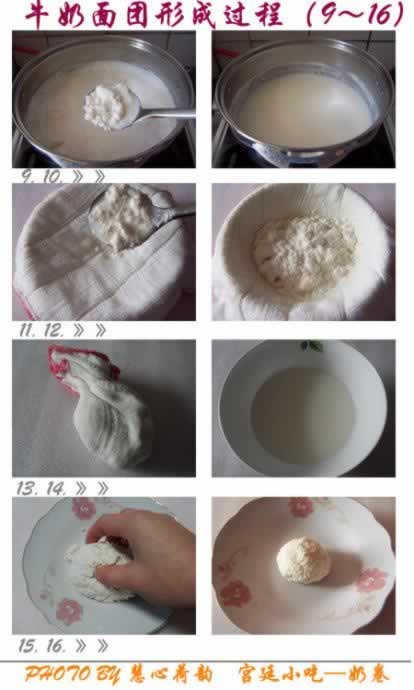 牛奶面团形成过程（9～16）

9. 10. 》》

11. 12. 》》

13. 14. 》》

15. 16. 》》

PHOTO BY 慧心荷韵　宫廷小吃—奶卷