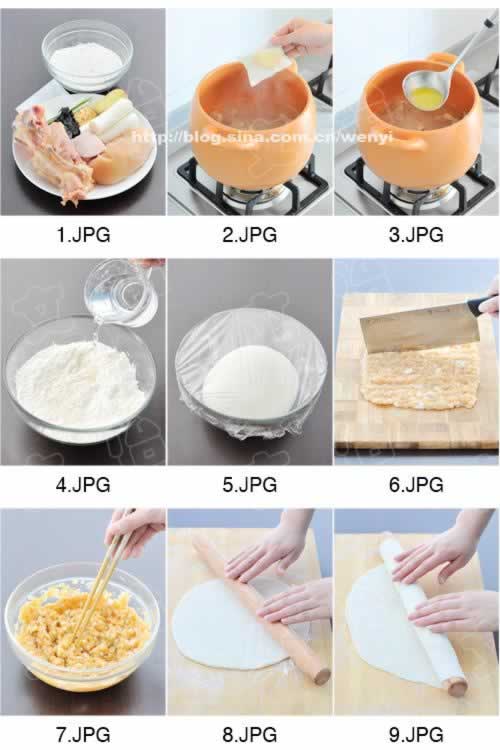 http://blog.sina.com.cn/wenyi

1.JPG

2.JPG

3.JPG

4.JPG

5.JPG

6.JPG

7.JPG

8.JPG

9.JPG