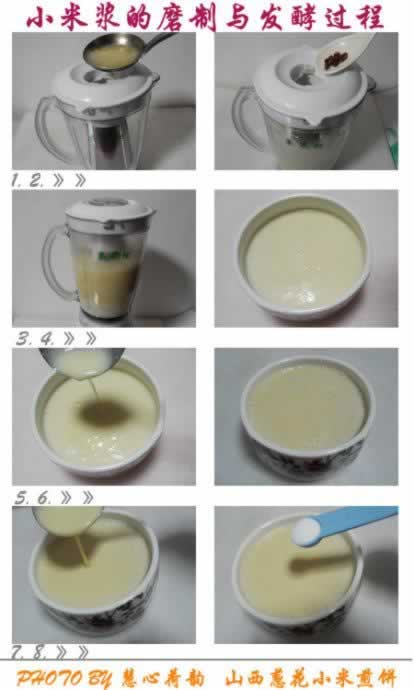 小米浆的磨制与发酵过程

1. 2. 》》

3. 4. 》》

5. 6. 》》

7. 8. 》》

PHOTO BY 慧心荷韵　山西葱花小米煎饼