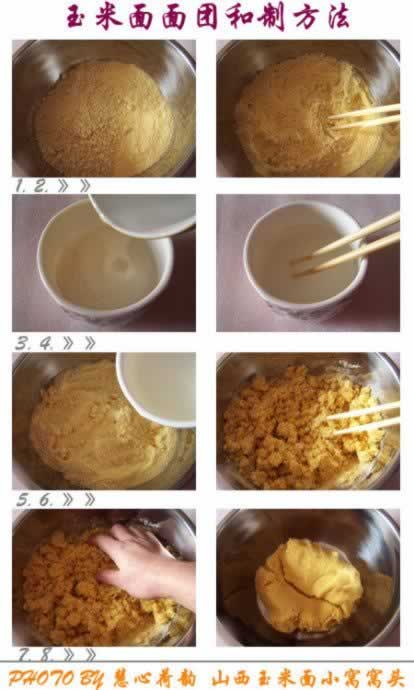 玉米面面团和制方法

1. 2. 》》

3. 4. 》》

5. 6. 》》

7. 8. 》》

PHOTO BY 慧心荷韵 山西玉米面小窝窝头